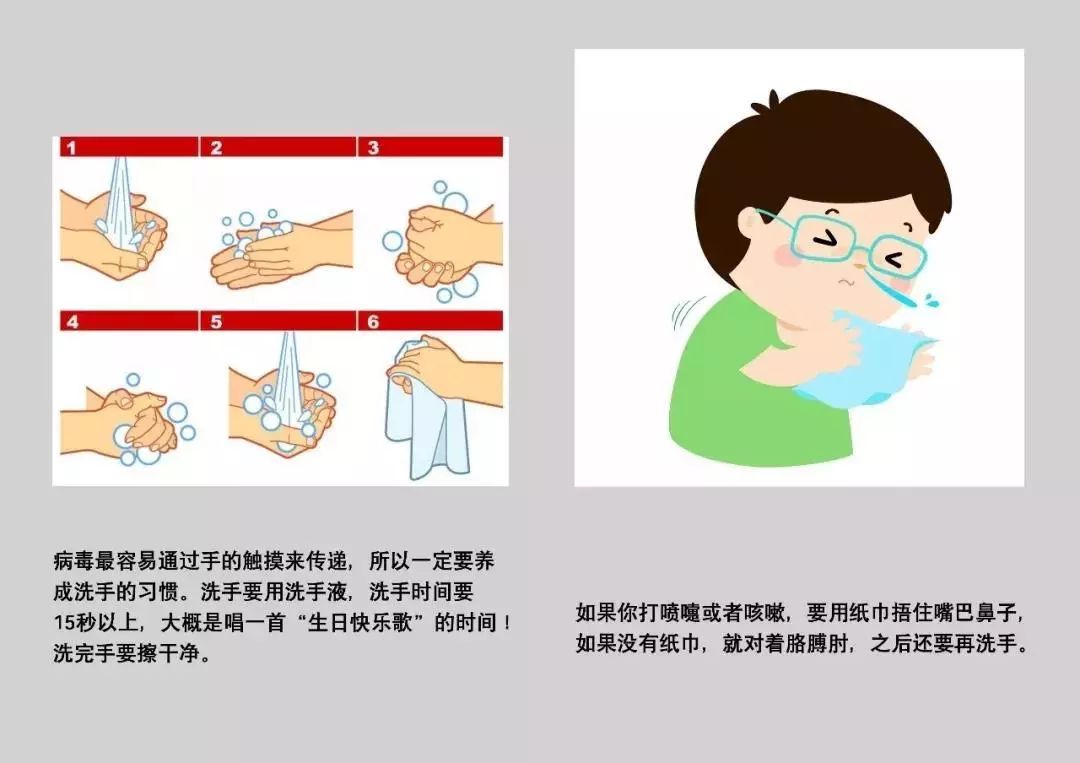 1

2

3

4

5

6

病毒最容易通过手的触摸来传递，所以一定要养成洗手的习惯。洗手要用洗手液，洗手时间要15秒以上，大概是唱一首“生日快乐歌”的时间！洗完手要擦干净。

如果你打喷嚏或者咳嗽，要用纸巾捂住嘴巴鼻子，如果没有纸巾，就对着胳膊肘，之后还要再洗手。